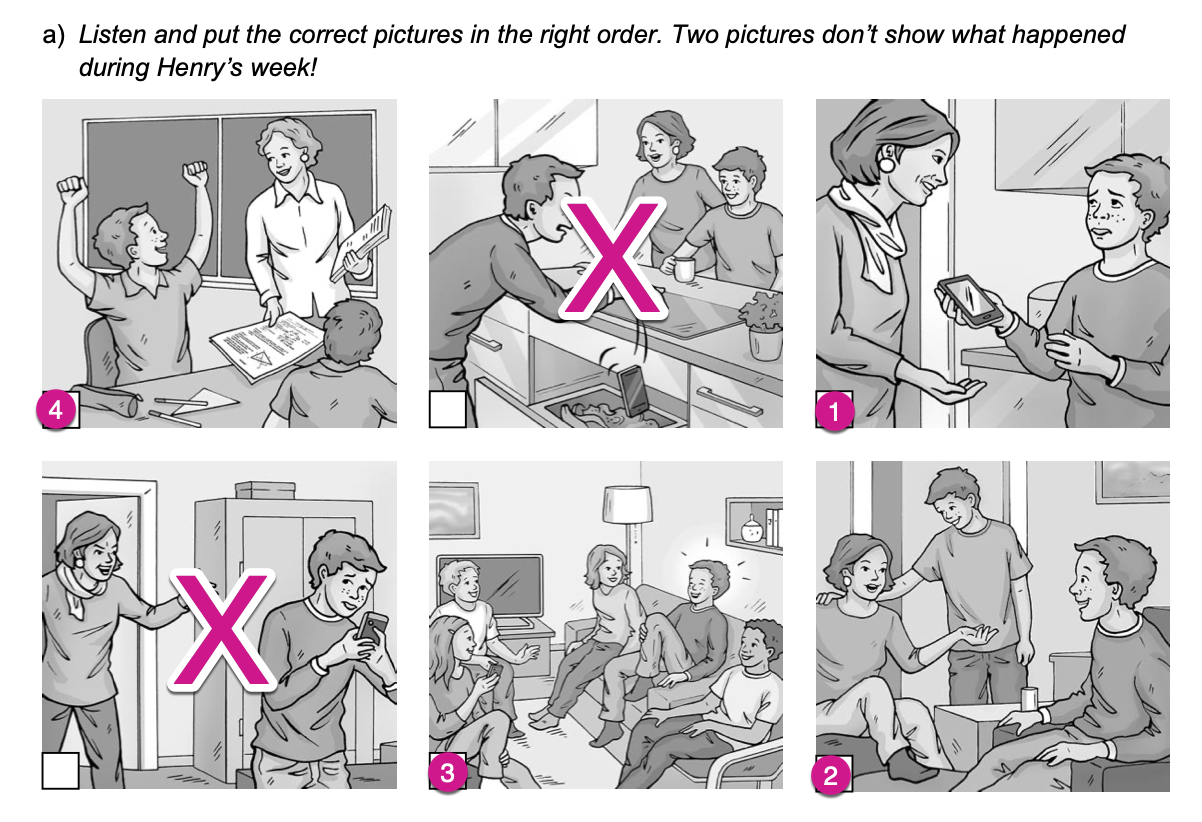 a) Listen and put the correct pictures in the right order. Two pictures don't show what happened during Henry's week!

4

X

1

X

3

2